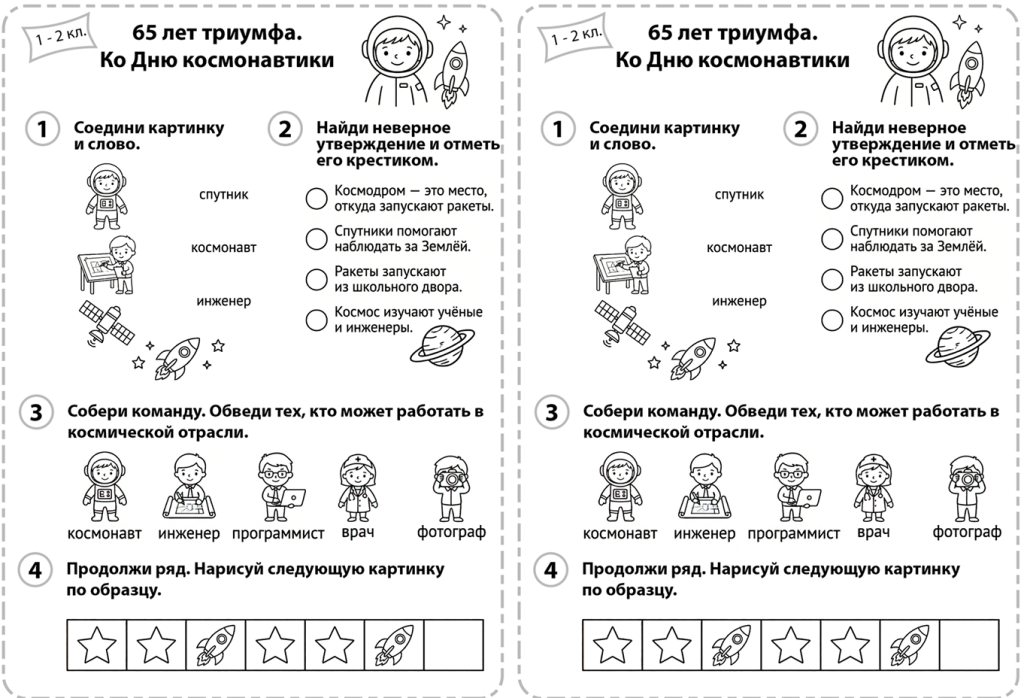 1 - 2 кл.

65 лет триумфа.
Ко Дню космонавтики

1 Соедини картинку и слово.

спутник
космонавт
инженер

2 Найди неверное утверждение и отметь его крестиком.

Космодром — это место, откуда запускают ракеты.
Спутники помогают наблюдать за Землёй.
Ракеты запускают из школьного двора.
Космос изучают учёные и инженеры.

3 Собери команду. Обведи тех, кто может работать в космической отрасли.

космонавт инженер программист врач фотограф

4 Продолжи ряд. Нарисуй следующую картинку по образцу.

1 - 2 кл.

65 лет триумфа.
Ко Дню космонавтики

1 Соедини картинку и слово.

спутник
космонавт
инженер

2 Найди неверное утверждение и отметь его крестиком.

Космодром — это место, откуда запускают ракеты.
Спутники помогают наблюдать за Землёй.
Ракеты запускают из школьного двора.
Космос изучают учёные и инженеры.

3 Собери команду. Обведи тех, кто может работать в космической отрасли.

космонавт инженер программист врач фотограф

4 Продолжи ряд. Нарисуй следующую картинку по образцу.